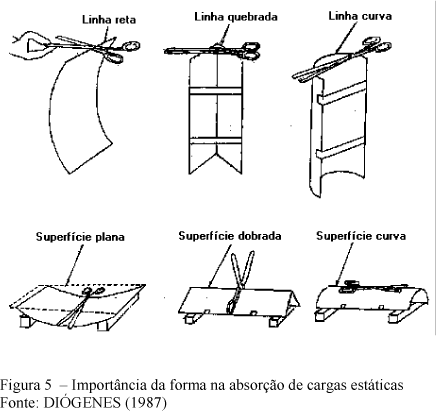 Linha reta

Linha quebrada

Linha curva

Superfície plana

Superfície dobrada

Superfície curva

Figura 5 – Importância da forma na absorção de cargas estáticas
Fonte: DIÓGENES (1987)