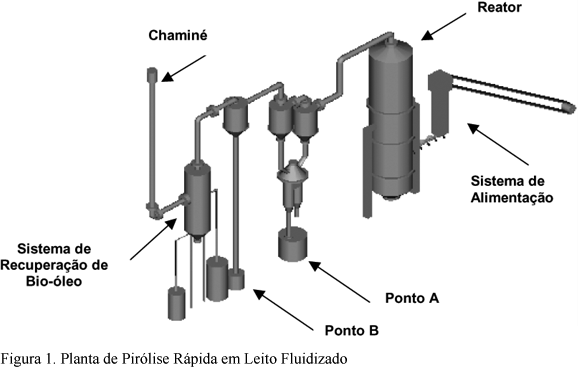 Reator

Chaminé

Sistema de Alimentação

Sistema de Recuperação de Bio-óleo

Ponto A

Ponto B

Figura 1. Planta de Pirólise Rápida em Leito Fluidizado