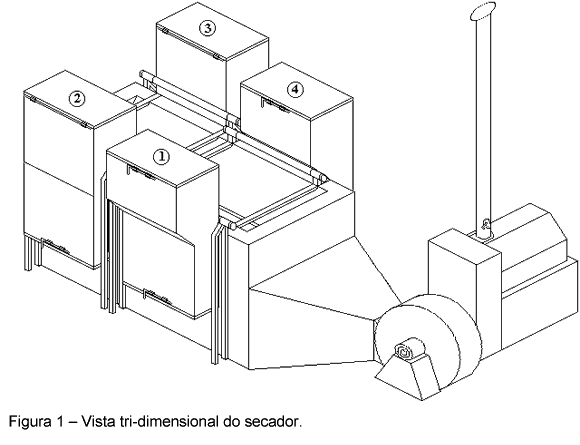 ③

②

④

①

Figura 1 – Vista tri-dimensional do secador.