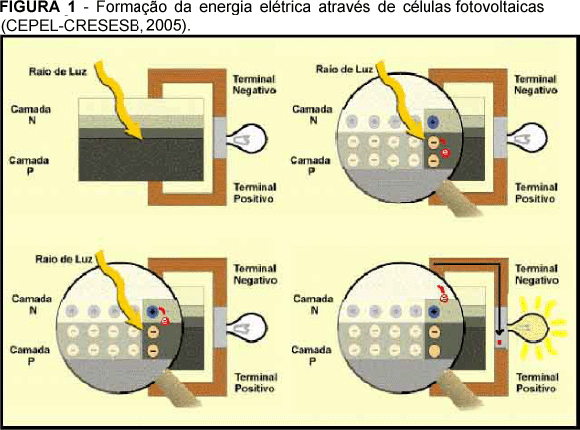 FIGURA 1 - Formação da energia elétrica através de células fotovoltaicas (CEPEL-CRESESB, 2005).

Raio de Luz
Terminal Negativo
Camada N
Camada P
Terminal Positivo

Raio de Luz
Terminal Negativo
Camada N
Camada P
Terminal Positivo

Raio de Luz
Terminal Negativo
Camada N
Camada P
Terminal Positivo

Terminal Negativo
Camada N
Camada P
Terminal Positivo